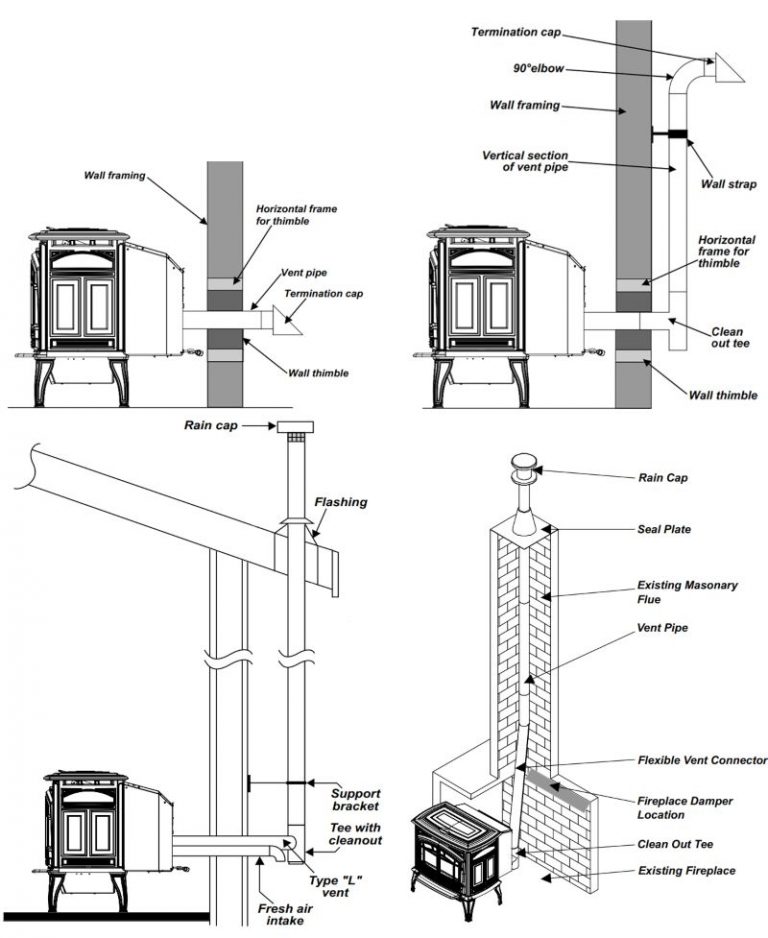 Wall framing

Horizontal frame for thimble

Vent pipe

Termination cap

Wall thimble

Termination cap

90°elbow

Wall framing

Vertical section of vent pipe

Wall strap

Horizontal frame for thimble

Clean out tee

Wall thimble

Rain cap

Flashing

Support bracket

Tee with cleanout

Type "L" vent

Fresh air intake

Rain Cap

Seal Plate

Existing Masonary Flue

Vent Pipe

Flexible Vent Connector

Fireplace Damper Location

Clean Out Tee

Existing Fireplace